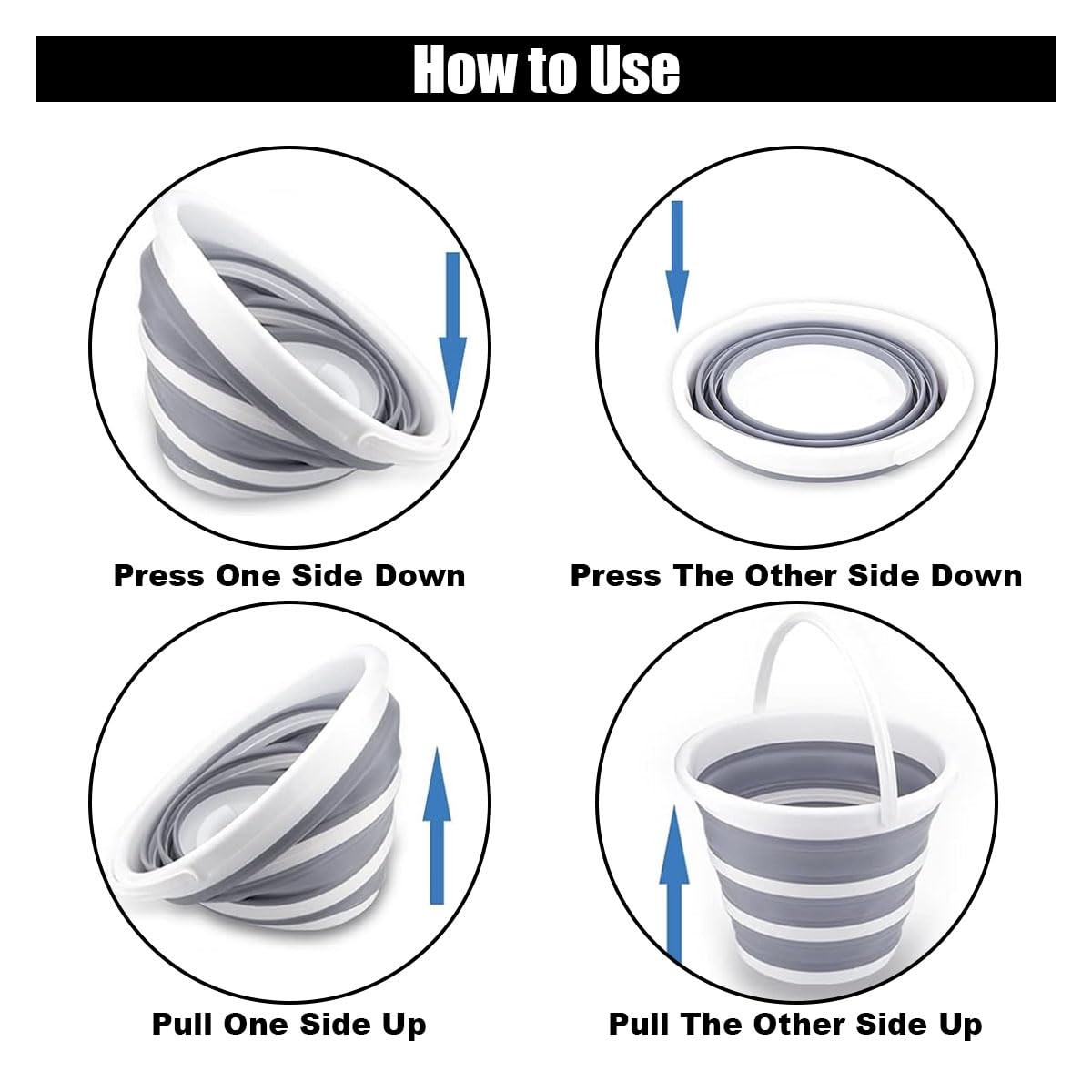 How to Use

Press One Side Down

Press The Other Side Down

Pull One Side Up

Pull The Other Side Up